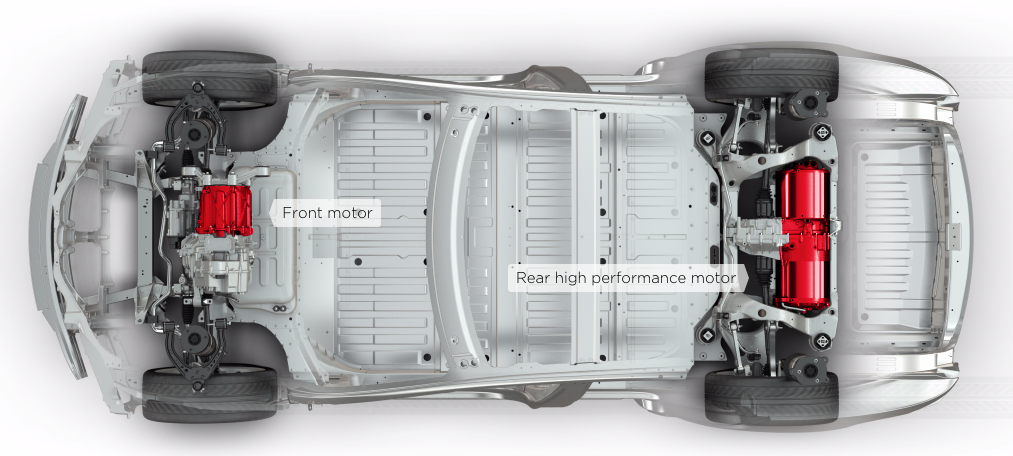 Front motor

Rear high performance motor